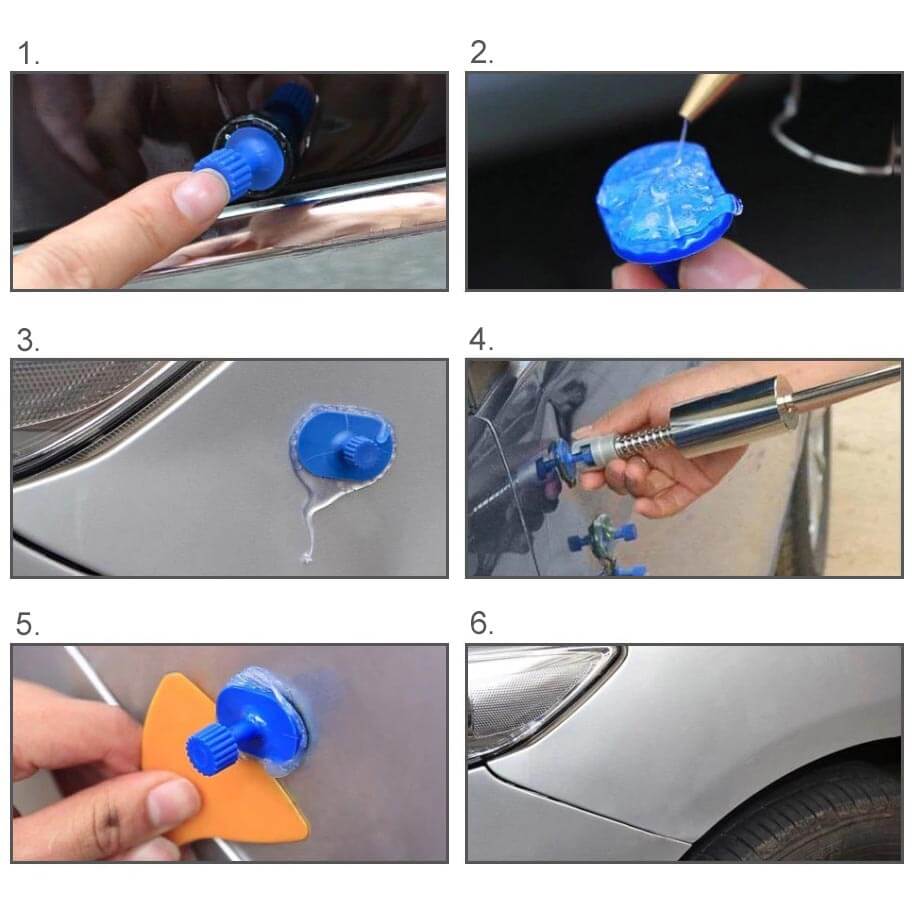 1.

2.

3.

4.

5.

6.