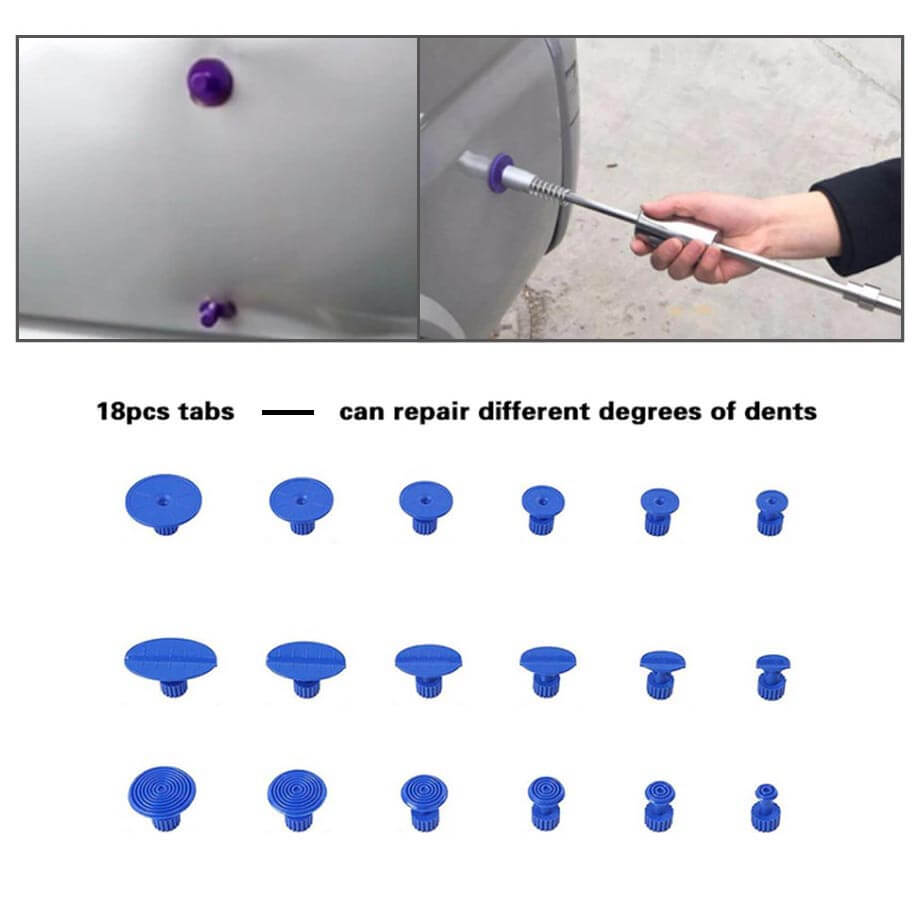 18pcs tabs — can repair different degrees of dents